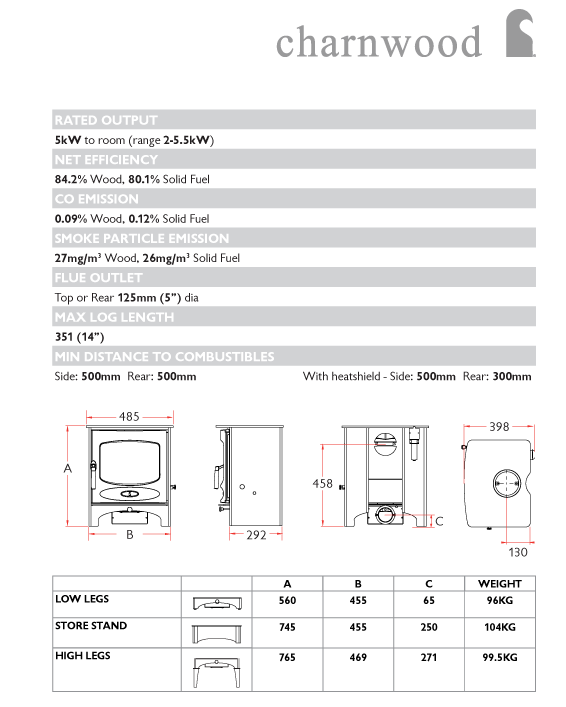 charnwood

RATED OUTPUT

5kW to room (range 2-5.5kW)

NET EFFICIENCY

84.2% Wood, 80.1% Solid Fuel

CO EMISSION

0.09% Wood, 0.12% Solid Fuel

SMOKE PARTICLE EMISSION

27mg/m$^3$ Wood, 26mg/m$^3$ Solid Fuel

FLUE OUTLET

Top or Rear 125mm (5") dia

MAX LOG LENGTH

351 (14")

MIN DISTANCE TO COMBUSTIBLES

Side: 500mm Rear: 500mm

With heatshield - Side: 500mm Rear: 300mm

485

A

B

292

458

C

398

130

| | | A | B | C | WEIGHT |
|---|---|---|---|---|---|
| LOW LEGS | | 560 | 455 | 65 | 96KG |
| STORE STAND | | 745 | 455 | 250 | 104KG |
| HIGH LEGS | | 765 | 469 | 271 | 99.5KG |